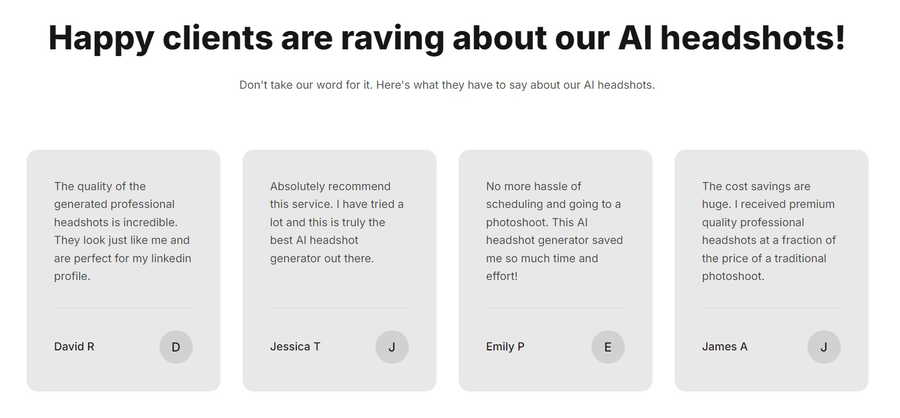 Happy clients are raving about our AI headshots!

Don't take our word for it. Here's what they have to say about our AI headshots.

The quality of the generated professional headshots is incredible. They look just like me and are perfect for my linkedin profile.

David R

D

Absolutely recommend this service. I have tried a lot and this is truly the best AI headshot generator out there.

Jessica T

J

No more hassle of scheduling and going to a photoshoot. This AI headshot generator saved me so much time and effort!

Emily P

E

The cost savings are huge. I received premium quality professional headshots at a fraction of the price of a traditional photoshoot.

James A

J